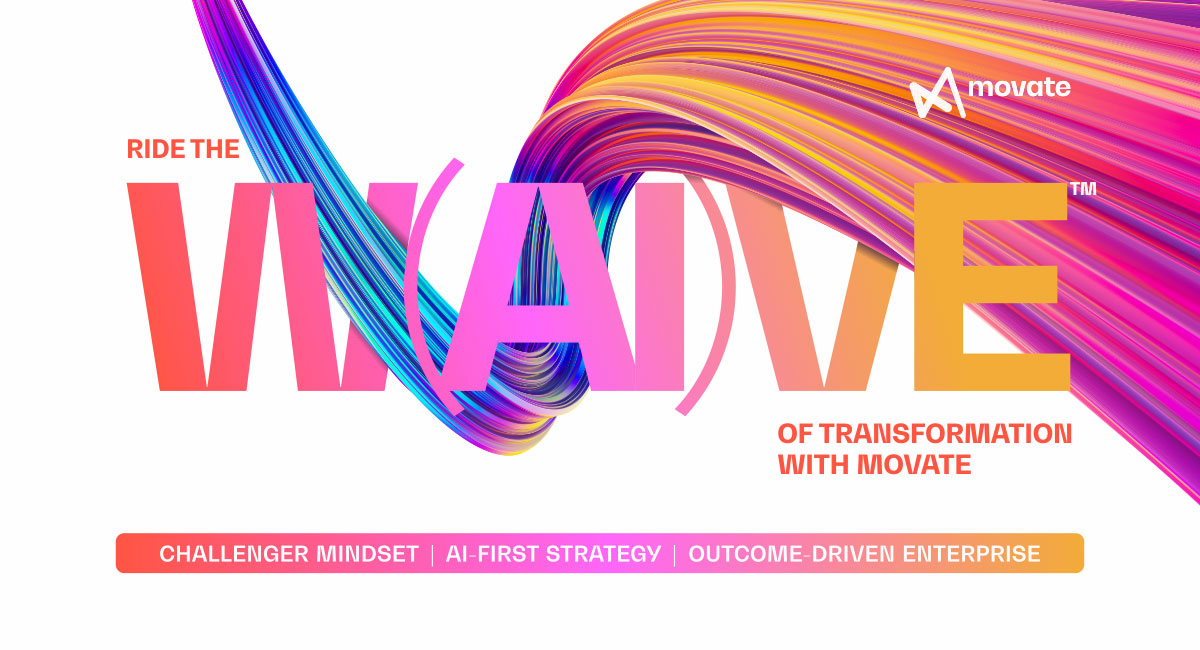 movate

RIDE THE

W(AI)VE™

OF TRANSFORMATION WITH MOVATE

CHALLENGER MINDSET | AI-FIRST STRATEGY | OUTCOME-DRIVEN ENTERPRISE